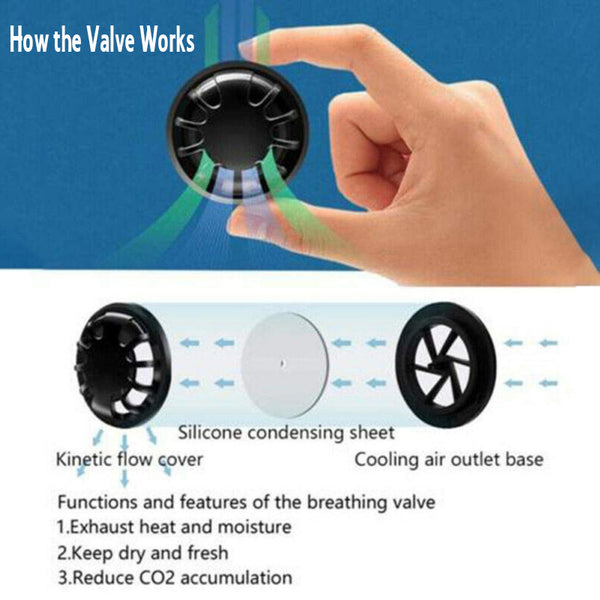 How the Valve Works

Silicone condensing sheet

Kinetic flow cover

Cooling air outlet base

Functions and features of the breathing valve
1.Exhaust heat and moisture
2.Keep dry and fresh
3.Reduce CO2 accumulation